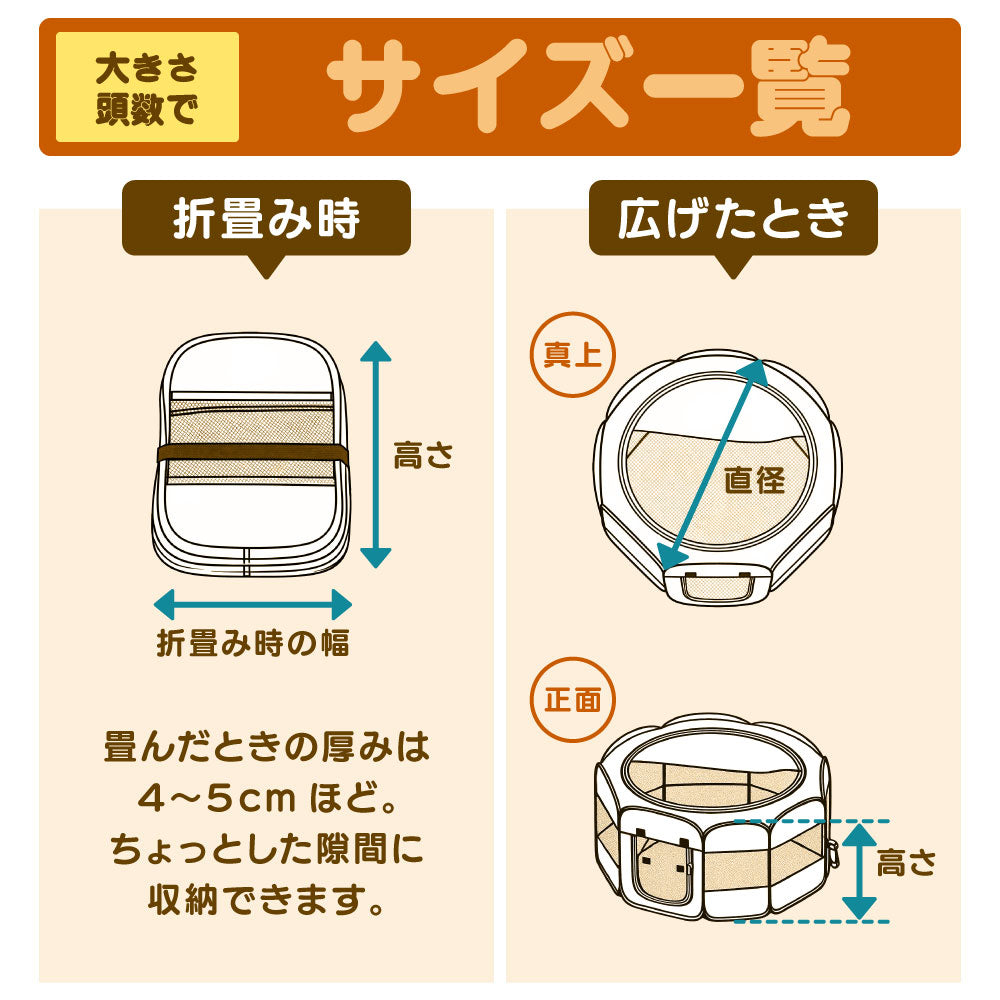 大きさ
頭数で

サイズ一覧

折畳み時

高さ

折畳み時の幅

畳んだときの厚みは
4～5cm ほど。
ちょっとした隙間に
収納できます。

広げたとき

真上

直径

正面

高さ