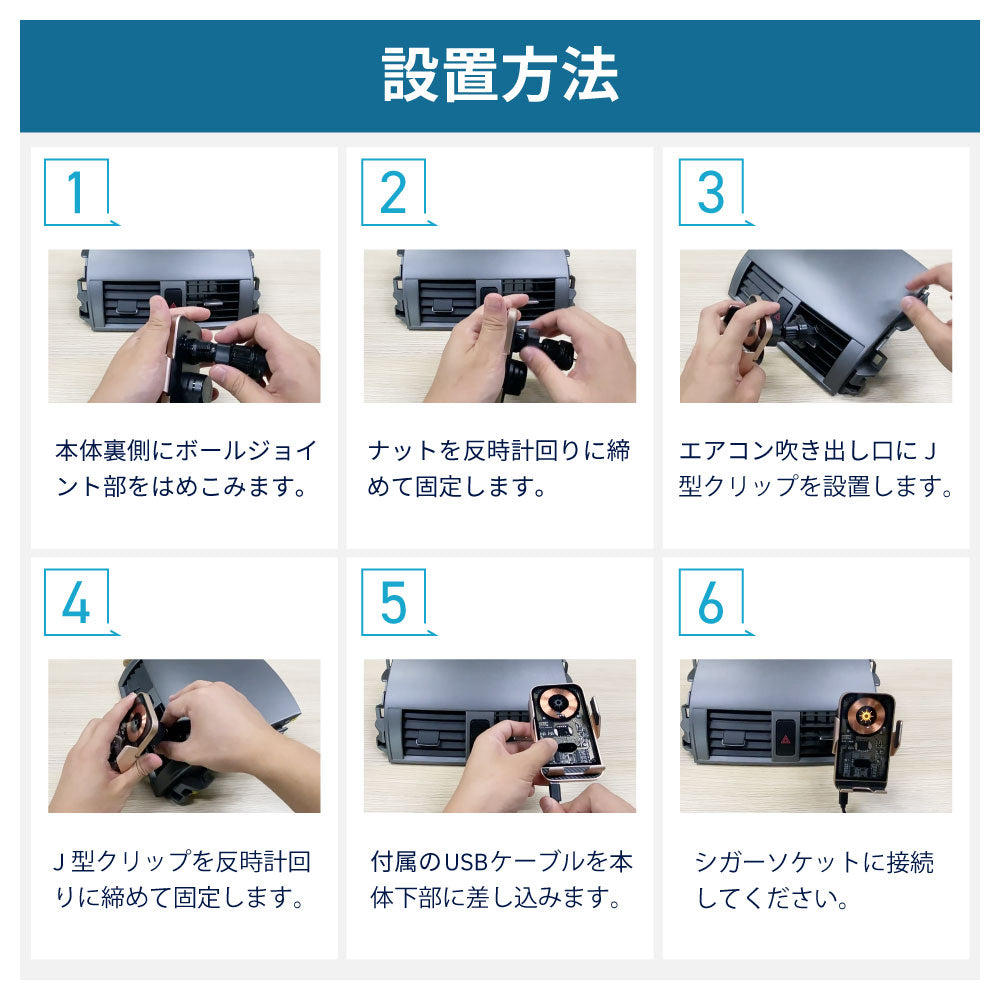 設置方法

1

本体裏側にボールジョイント部をはめこみます。

2

ナットを反時計回りに締めて固定します。

3

エアコン吹き出し口にＪ型クリップを設置します。

4

Ｊ型クリップを反時計回りに締めて固定します。

5

付属のUSBケーブルを本体下部に差し込みます。

6

シガーソケットに接続してください。