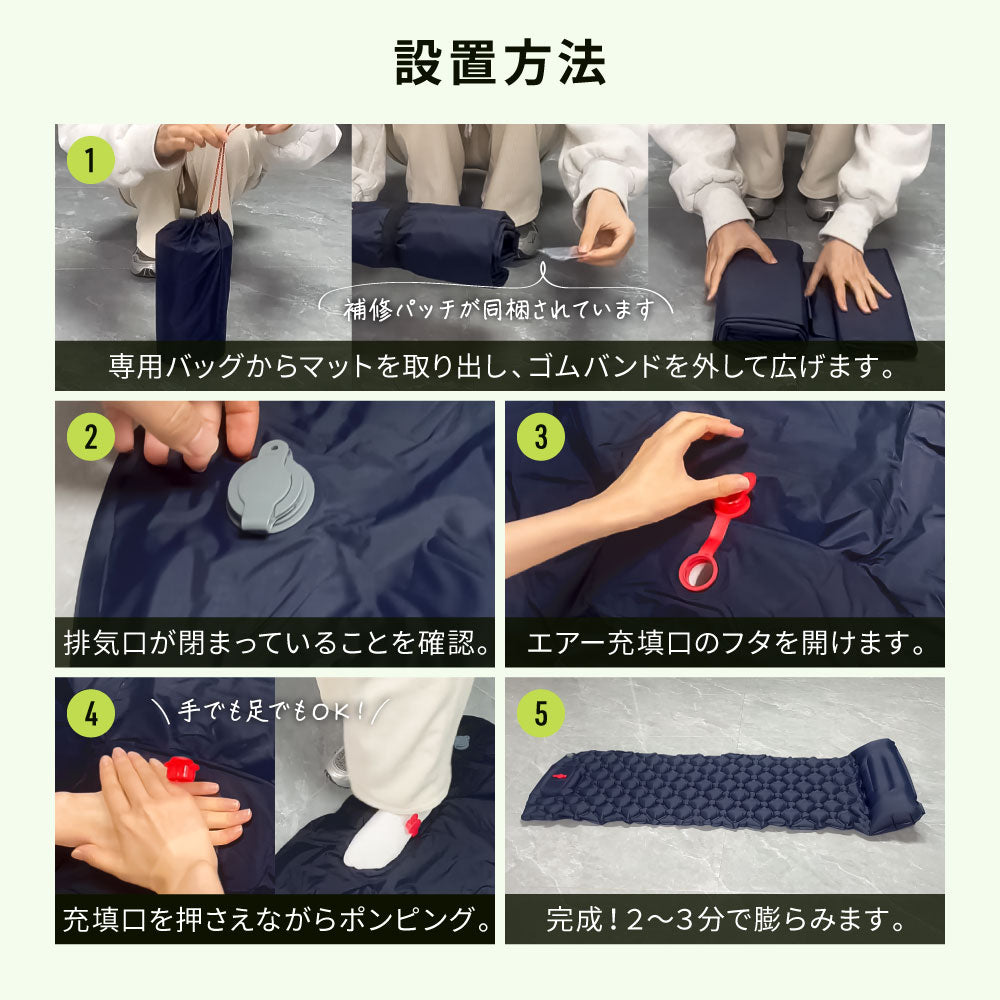 設置方法

1

補修パッチが同梱されています

専用バッグからマットを取り出し、ゴムバンドを外して広げます。

2

排気口が閉まっていることを確認。

3

エアー充填口のフタを開けます。

4

手でも足でもOK！

充填口を押さえながらポンピング。

5

完成！2〜3分で膨らみます。