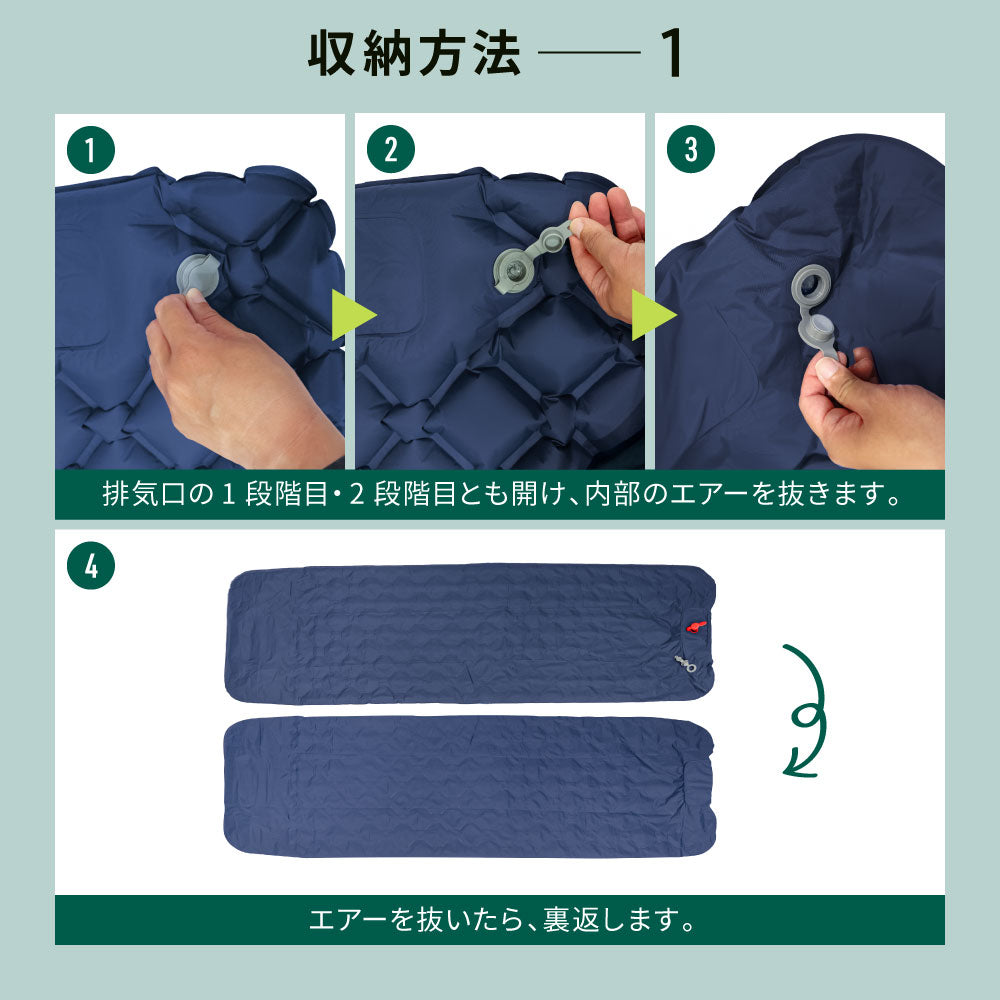 収納方法 —— 1

1

2

3

排気口の 1 段階目・2 段階目とも開け、内部のエアーを抜きます。

4

エアーを抜いたら、裏返します。